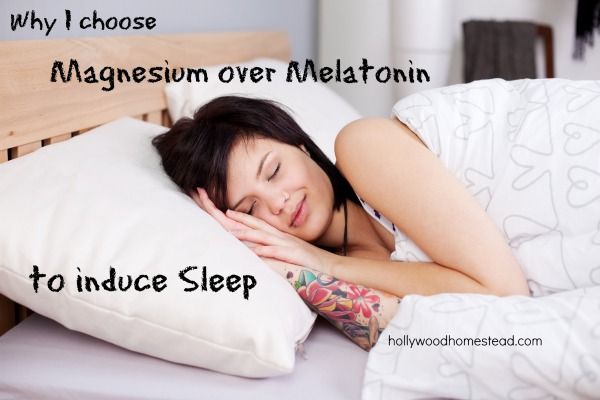 Why I choose

Magnesium over Melatonin

to induce Sleep

hollywoodhomestead.com